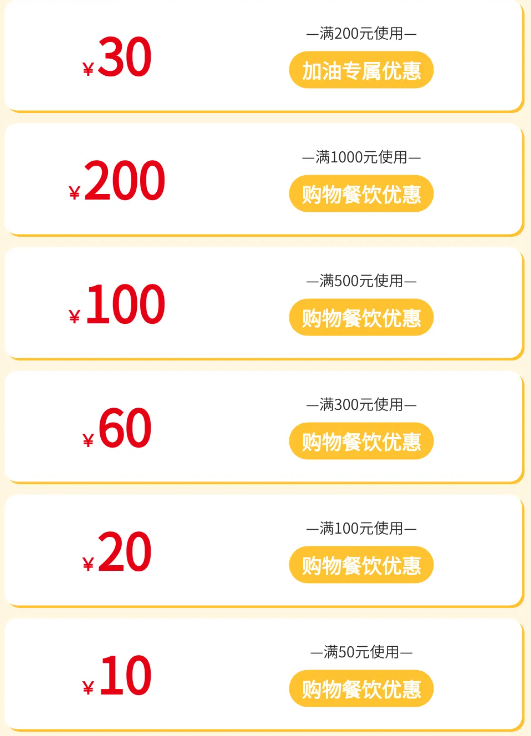 ¥30

—满200元使用—

加油专属优惠

¥200

—满1000元使用—

购物餐饮优惠

¥100

—满500元使用—

购物餐饮优惠

¥60

—满300元使用—

购物餐饮优惠

¥20

—满100元使用—

购物餐饮优惠

¥10

—满50元使用—

购物餐饮优惠